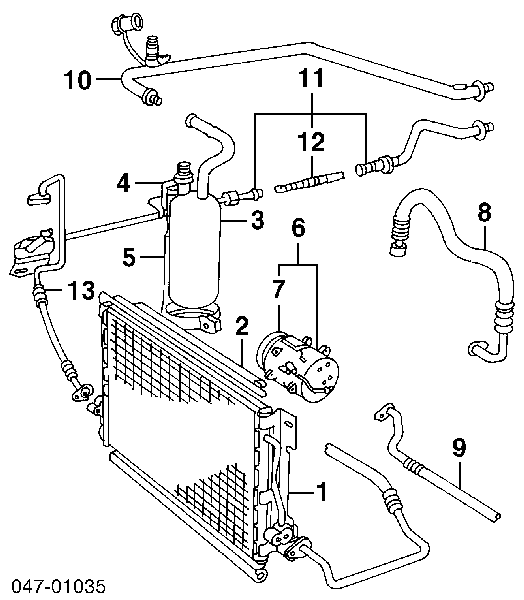 10
11
12
4
3
8
6
5
7
13
2
9
1
047-01035