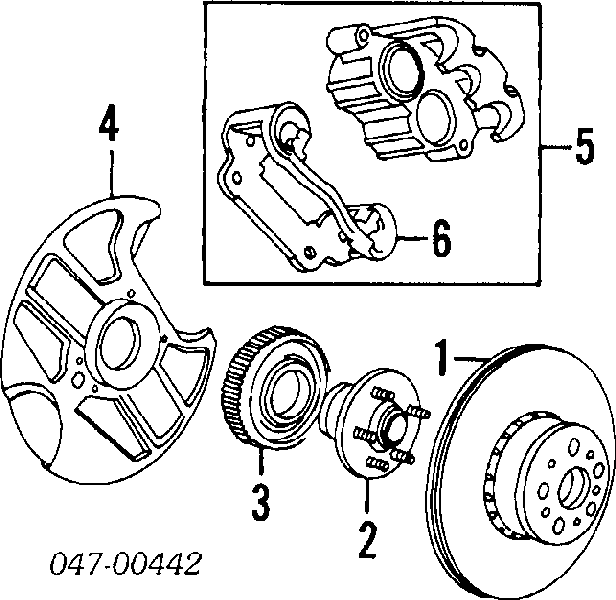 4

5

6

1

3

2

047-00442