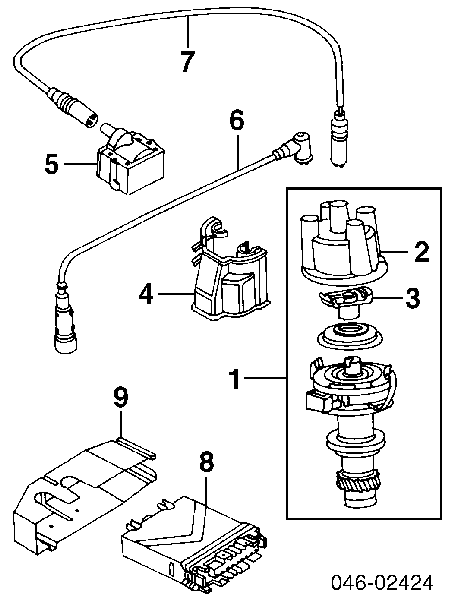 7
6
5
2
4
3
1
9
8
046-02424