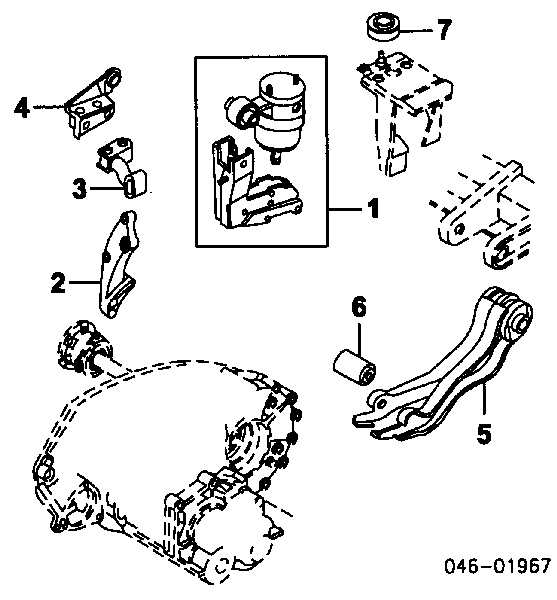 7
4
3
1
2
6
5
046-01967