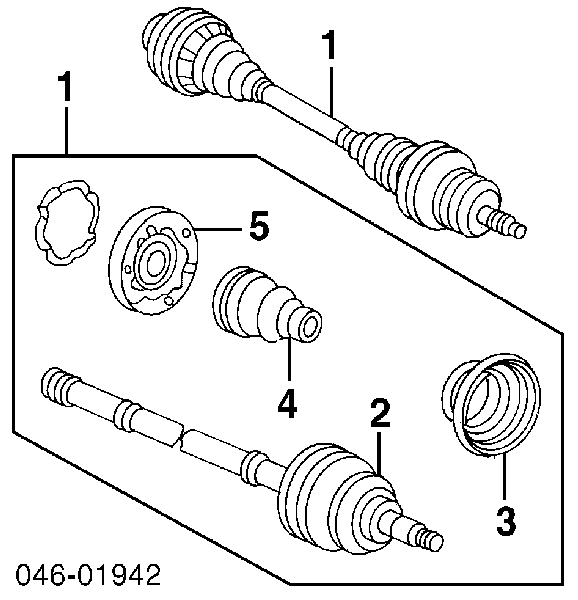 1
1
5
4
2
3
046-01942