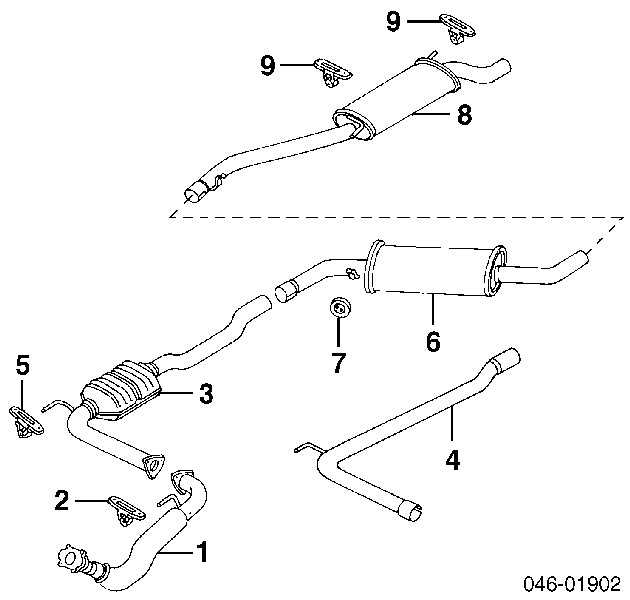 9
9
8
6
7
5
3
4
2
1
046-01902