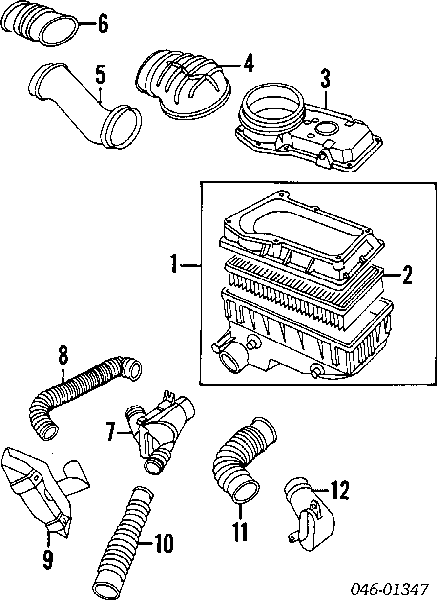 6
5
4
3
1
2
8
7
9
10
11
12
046-01347