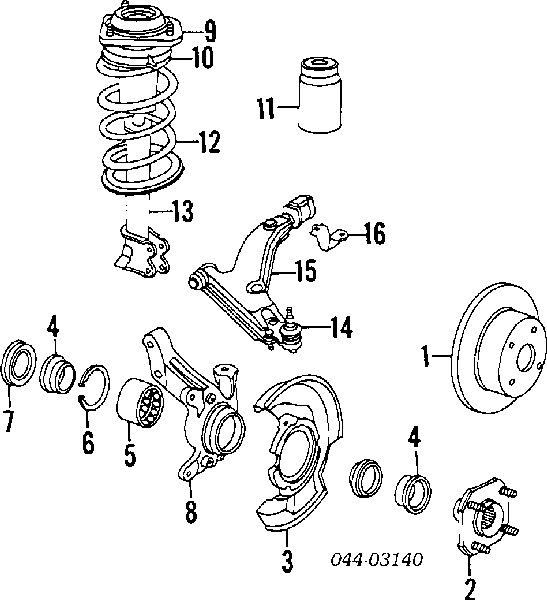 9
10
11
12
13
16
15
14
4
1
7
6
5
8
4
3
044-03140
2