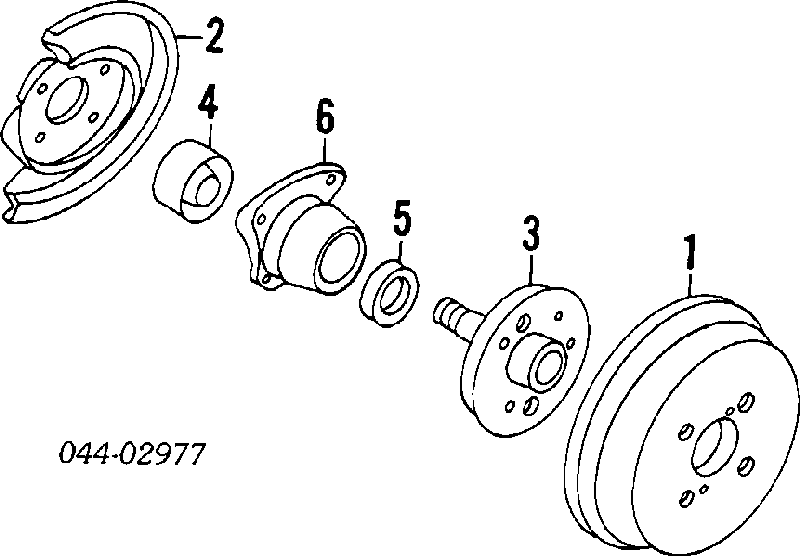 2
4
6
5
3
1
044-02977