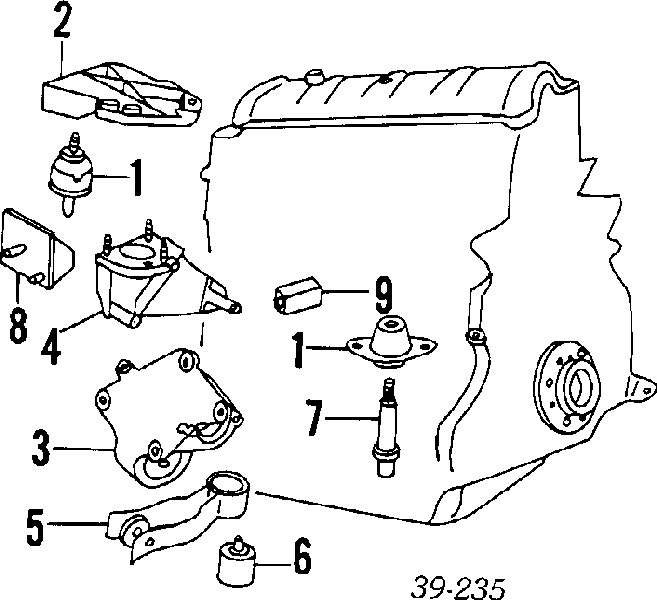 2
1
8
4
9
1
7
3
5
6
39-235