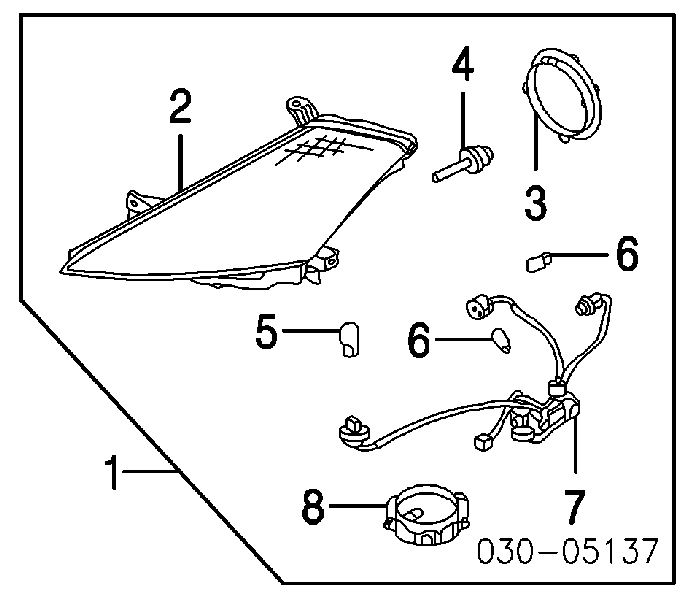 2
4
3
6
5
6
1
7
8
030-05137