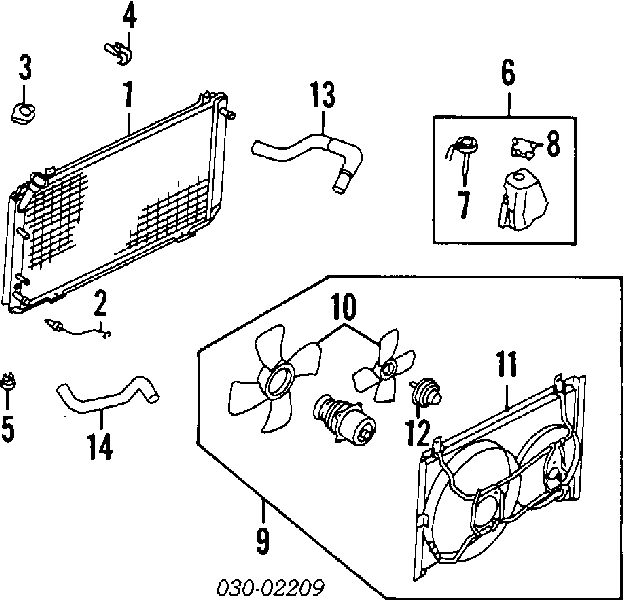 4
3
1
13
6
8
7
2
10
11
5
14
12
9
030-02209