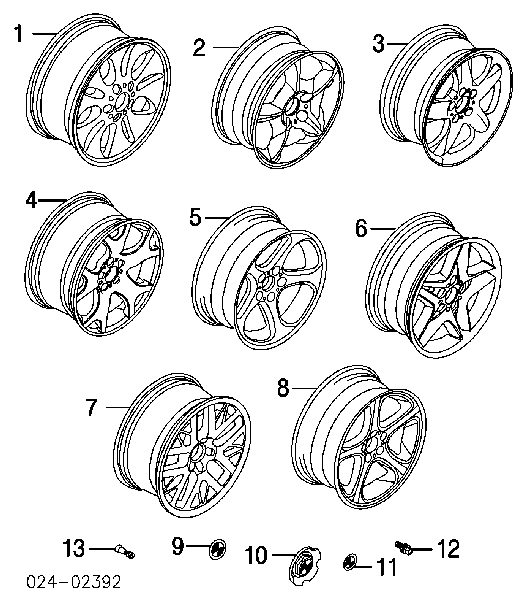 1
2
3
4
5
6
7
8
13
9
10
11
12
024-02392