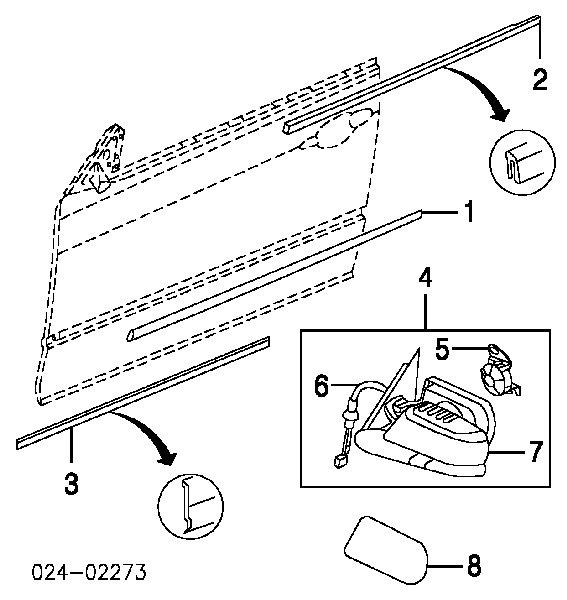 2
1
4
5
6
7
3
8
024-02273