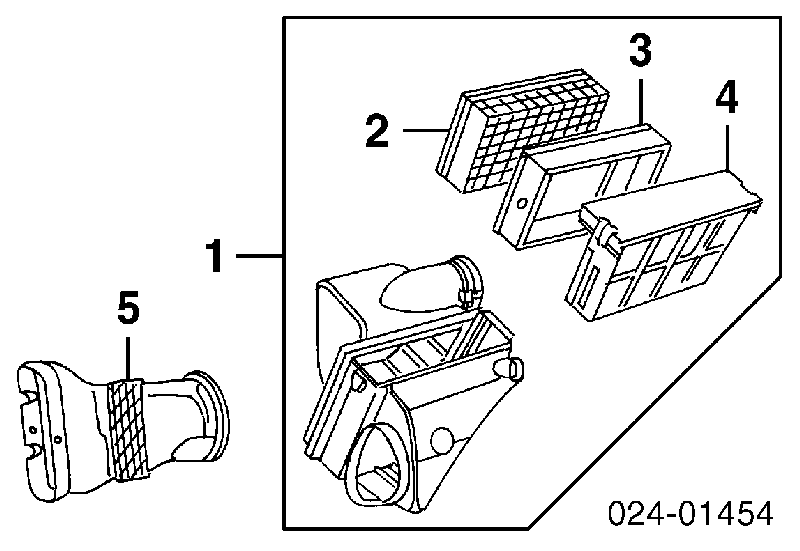 3
4
2
1
5
024-01454