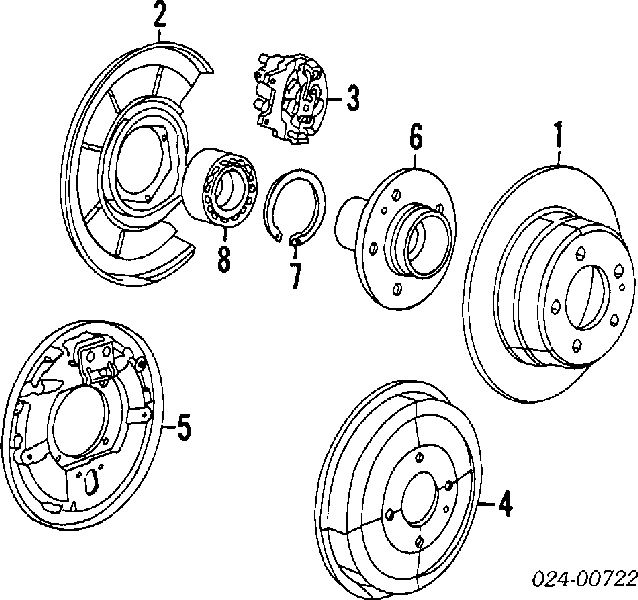 2
3
6
1
8
7
5
4
024-00722