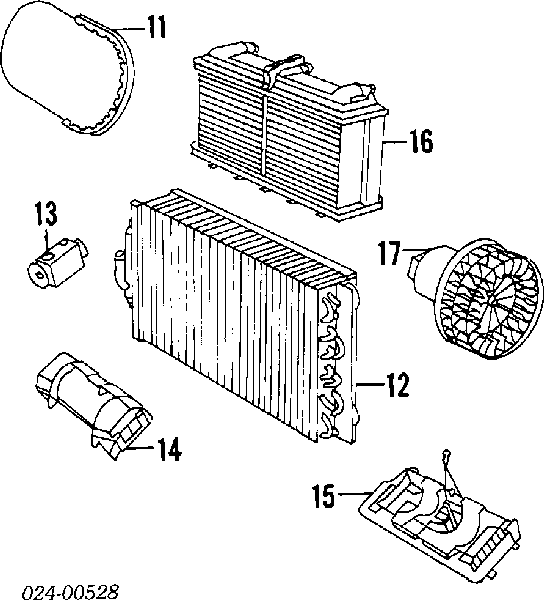 11
16
13
17
12
14
15
024-00528