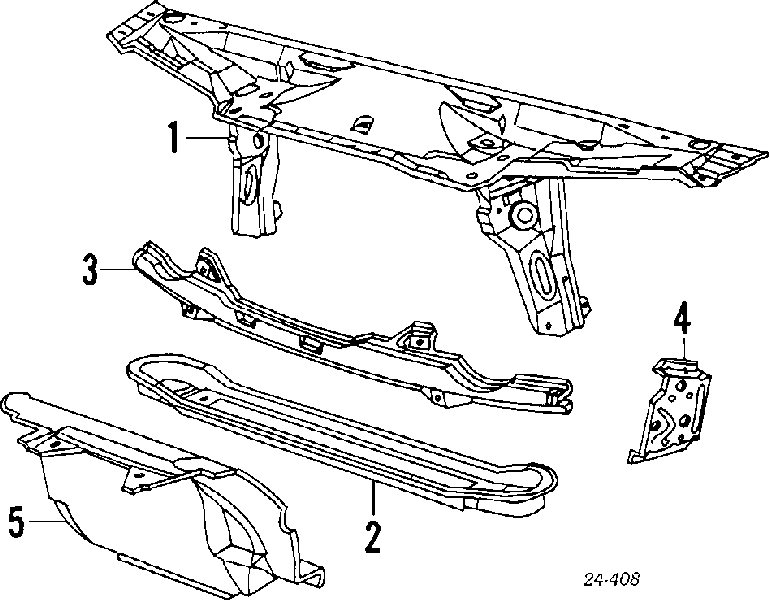 1
3
4
5
2
24-408