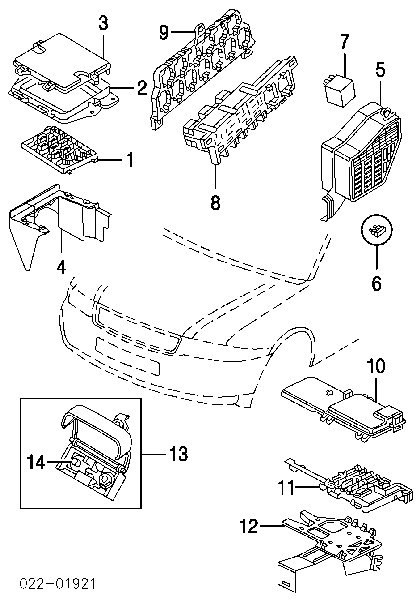 3
9
7
5
2
1
8
4
6
10
13
14
11
12
022-01921