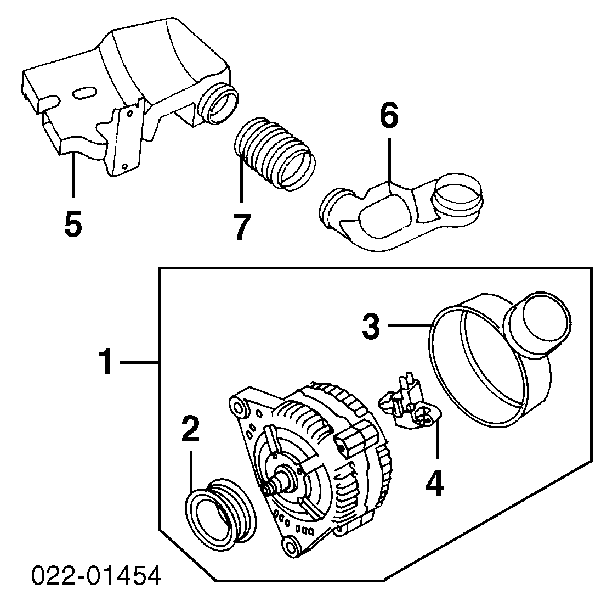 6
5
7
3
1
2
4
022-01454