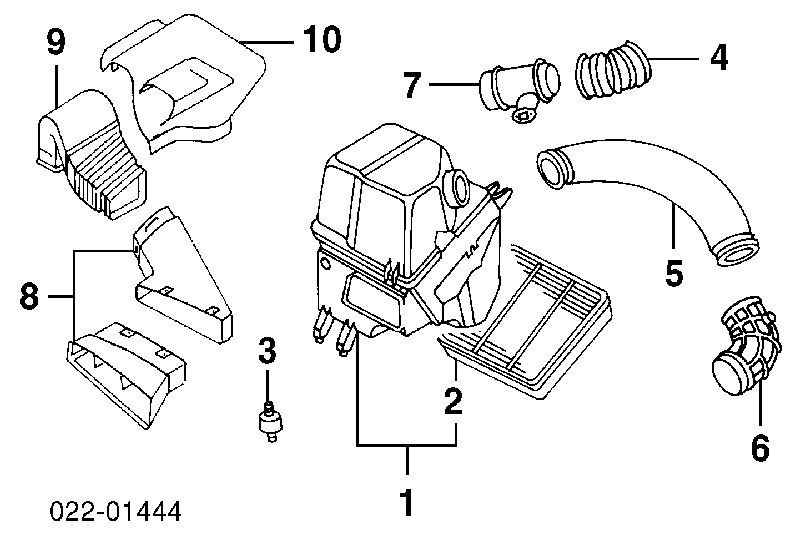 9
10
7
4
5
8
3
2
6
1
022-01444