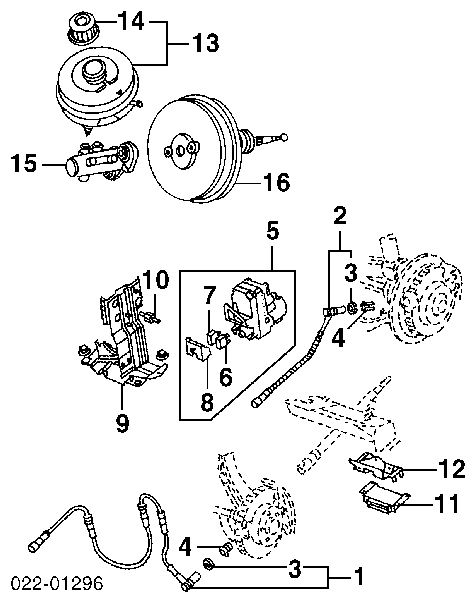 14
13
15
16
5
2
3
10
7
4
6
8
9
12
11
4
3
1
022-01296