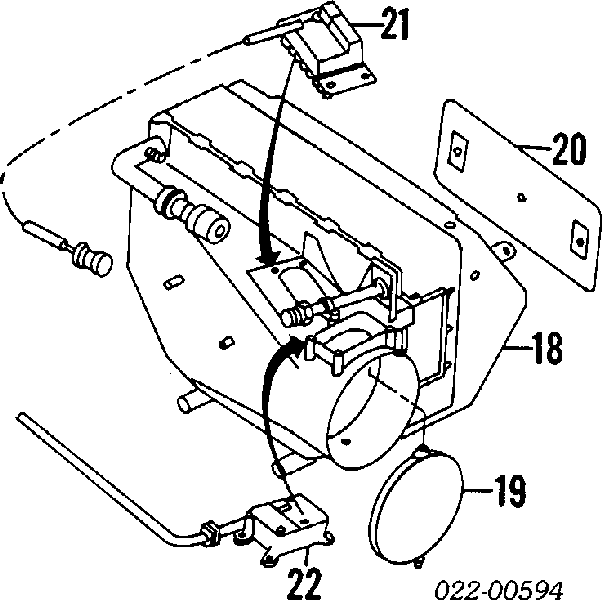 21
20
18
19
22
022-00594