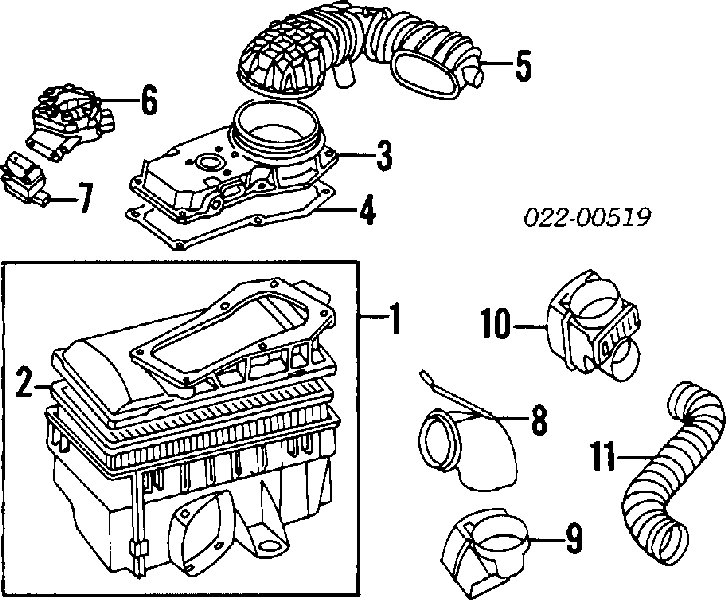 5
6
3
7
4
022-00519
1
10
2
8
11
9