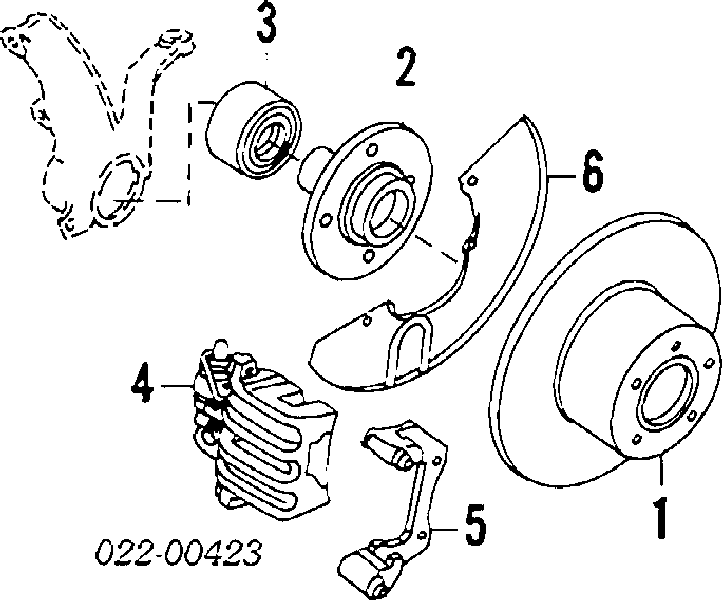 3
2
6
4
5
1
022-00423