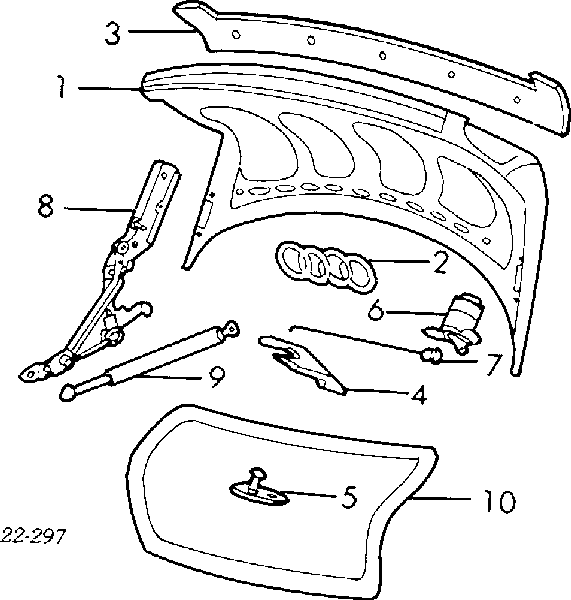 3
1
8
2
6
7
9
4
5
10
22-297