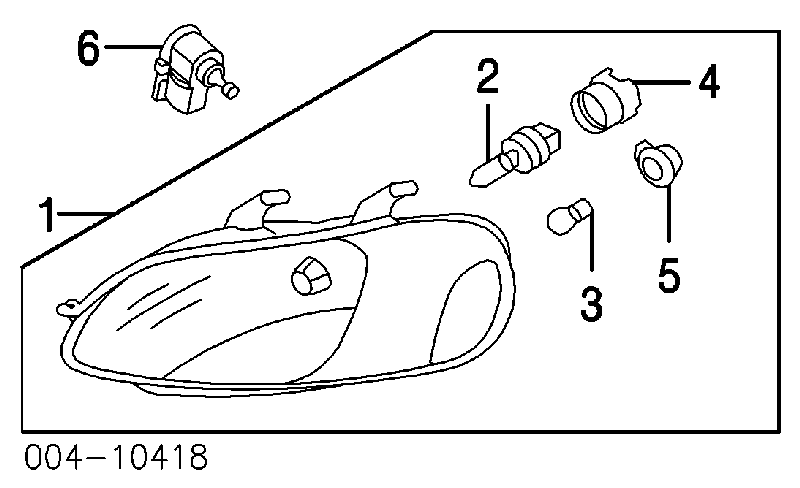 6
2
4
1
5
3
004-10418