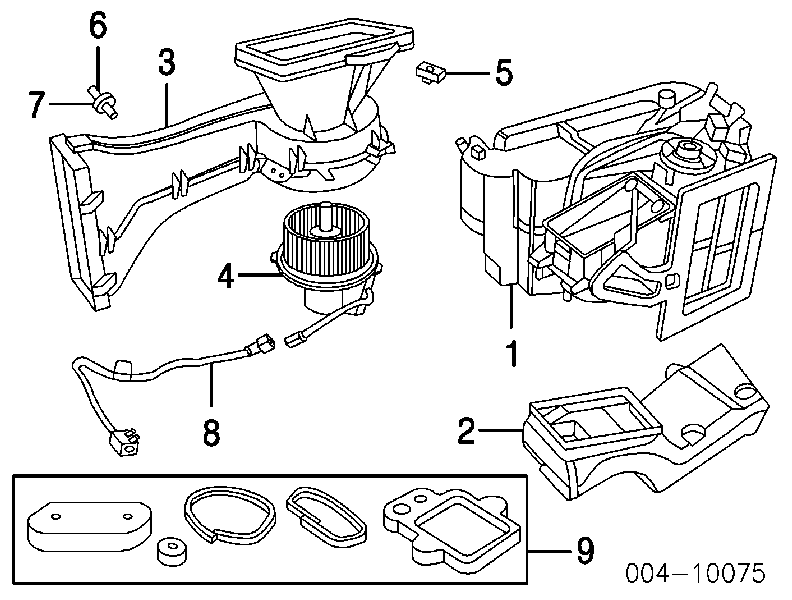 6
3
7
5
4
1
8
2
9
004–10075