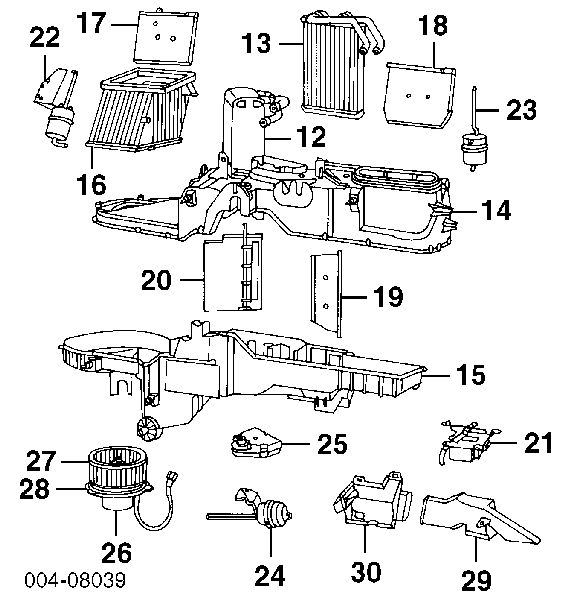 22
17
13
18
23
12
16
14
20
19
15
25
21
27
28
26
24
30
29
004-08039