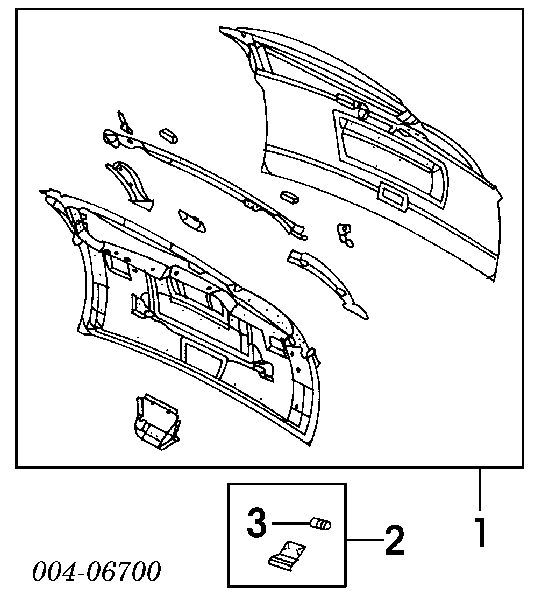 3
2
1
004-06700